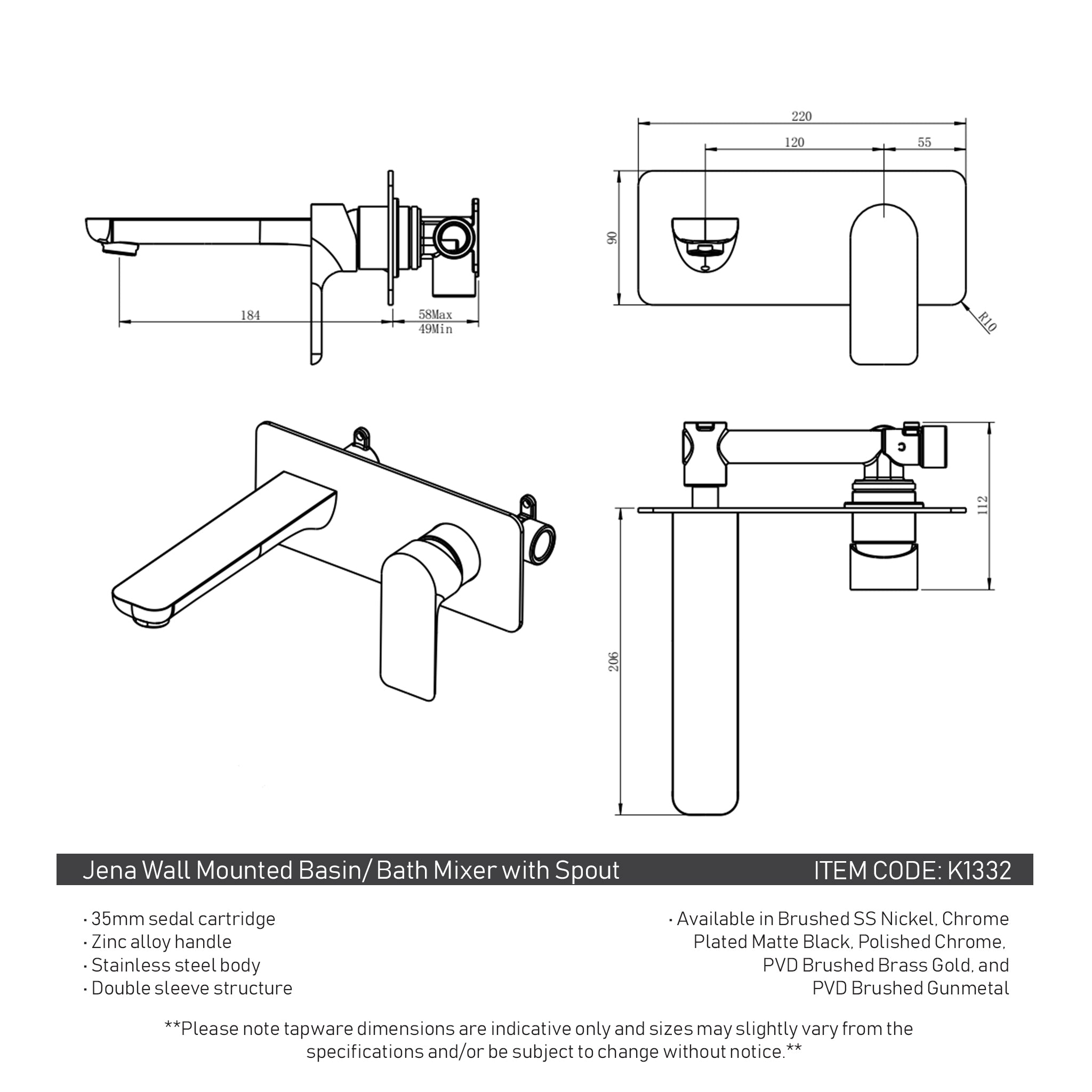 184

58Max
49Min

220

120

55

90

R10

112

206

Jena Wall Mounted Basin/ Bath Mixer with Spout

ITEM CODE: K1332

· 35mm sedal cartridge
· Zinc alloy handle
· Stainless steel body
· Double sleeve structure

· Available in Brushed SS Nickel, Chrome Plated Matte Black, Polished Chrome, PVD Brushed Brass Gold, and PVD Brushed Gunmetal

**Please note tapware dimensions are indicative only and sizes may slightly vary from the specifications and/or be subject to change without notice.**